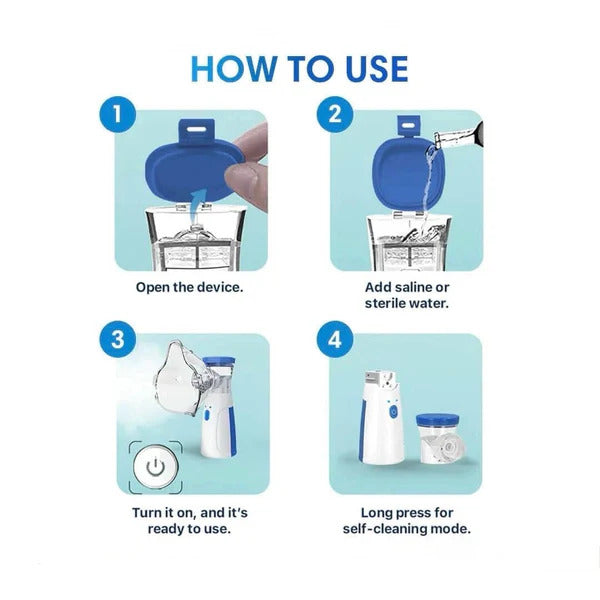 HOW TO USE

1

Open the device.

2

Add saline or sterile water.

3

Turn it on, and it's ready to use.

4

Long press for self-cleaning mode.